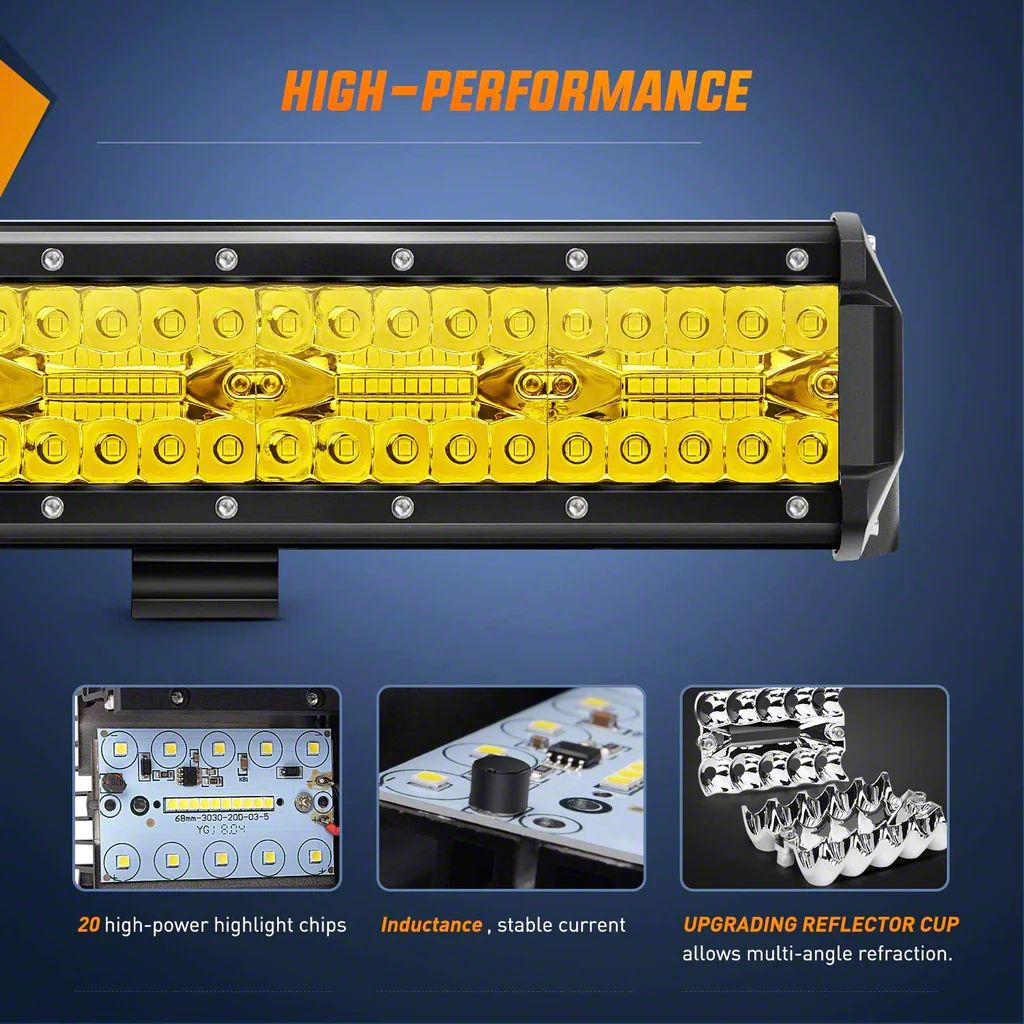 HIGH-PERFORMANCE

68mm-3030-20D-03-5
YG: 8.04

20 high-power highlight chips

Inductance , stable current

UPGRADING REFLECTOR CUP
allows multi-angle refraction.