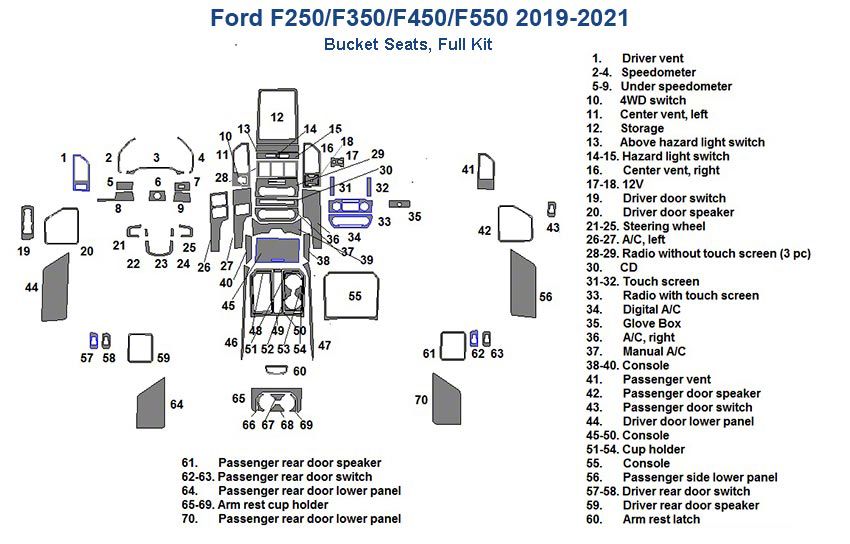 Ford F250/F350/F450/F550 2019-2021
Bucket Seats, Full Kit

1 2 3 4 5 6 7 8 9 10 11 12 13 14 15 16 17 18 19 20 21 22 23 24 25 26 27 28 29 30 31 32 33 34 35 36 37 38 39 40 41 42 43 44 45 46 47 48 49 50 51 52 53 54 55 56 57 58 59 60 61 62 63 64 65 66 67 68 69 70

1. Driver vent
2-4. Speedometer
5-9. Under speedometer
10. 4WD switch
11. Center vent, left
12. Storage
13. Above hazard light switch
14-15. Hazard light switch
16. Center vent, right
17-18. 12V
19. Driver door switch
20. Driver door speaker
21-25. Steering wheel
26-27. A/C, left
28-29. Radio without touch screen (3 pc)
30. CD
31-32. Touch screen
33. Radio with touch screen
34. Digital A/C
35. Glove Box
36. A/C, right
37. Manual A/C
38-40. Console
41. Passenger vent
42. Passenger door speaker
43. Passenger door switch
44. Driver door lower panel
45-50. Console
51-54. Cup holder
55. Console
56. Passenger side lower panel
57-58. Driver rear door switch
59. Driver rear door speaker
60. Arm rest latch

61. Passenger rear door speaker
62-63. Passenger rear door switch
64. Passenger rear door lower panel
65-69. Arm rest cup holder
70. Passenger rear door lower panel