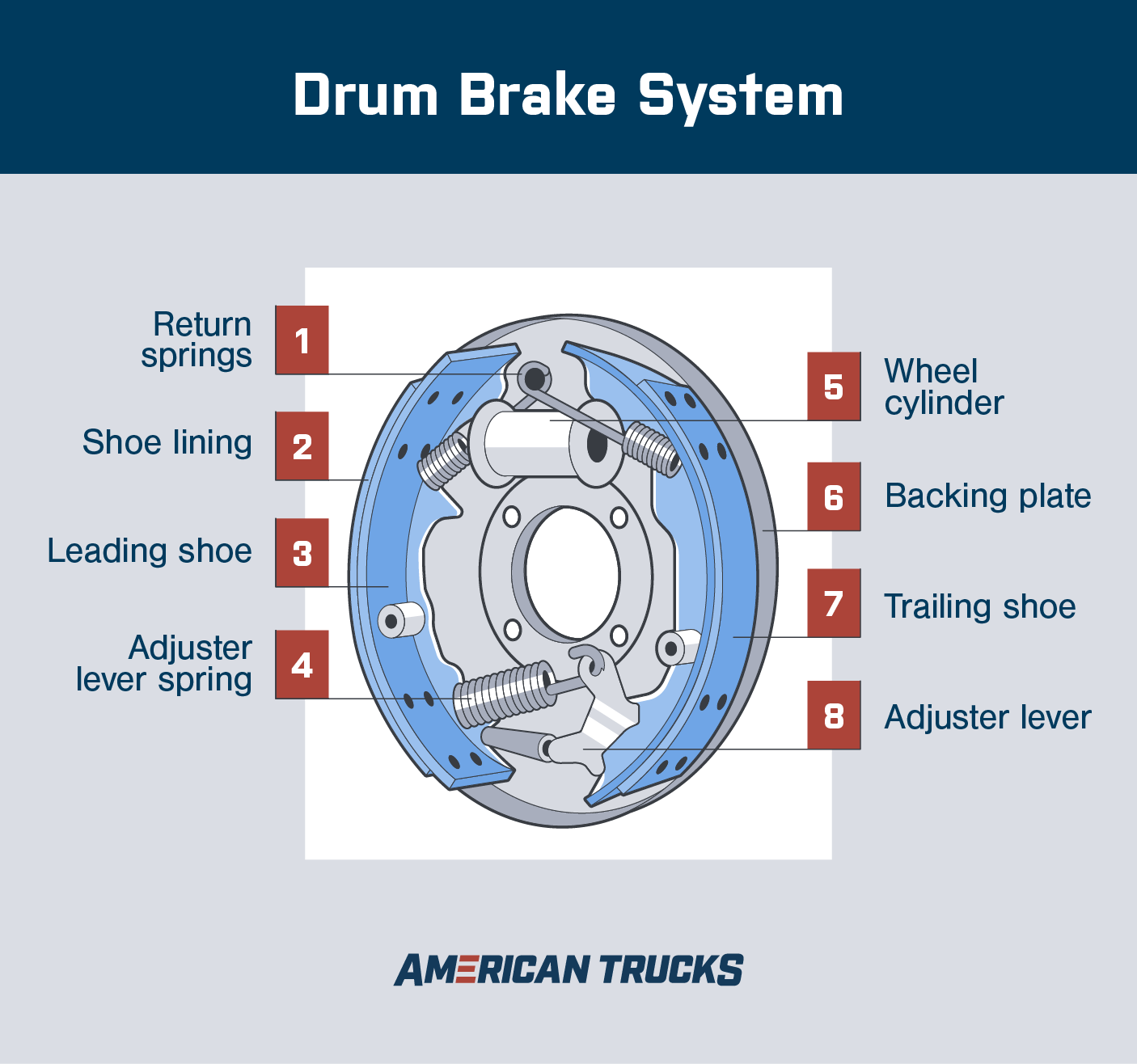 Drum Brake System

Return springs 1

Shoe lining 2

Leading shoe 3

Adjuster lever spring 4

5 Wheel cylinder

6 Backing plate

7 Trailing shoe

8 Adjuster lever

AMERICAN TRUCKS