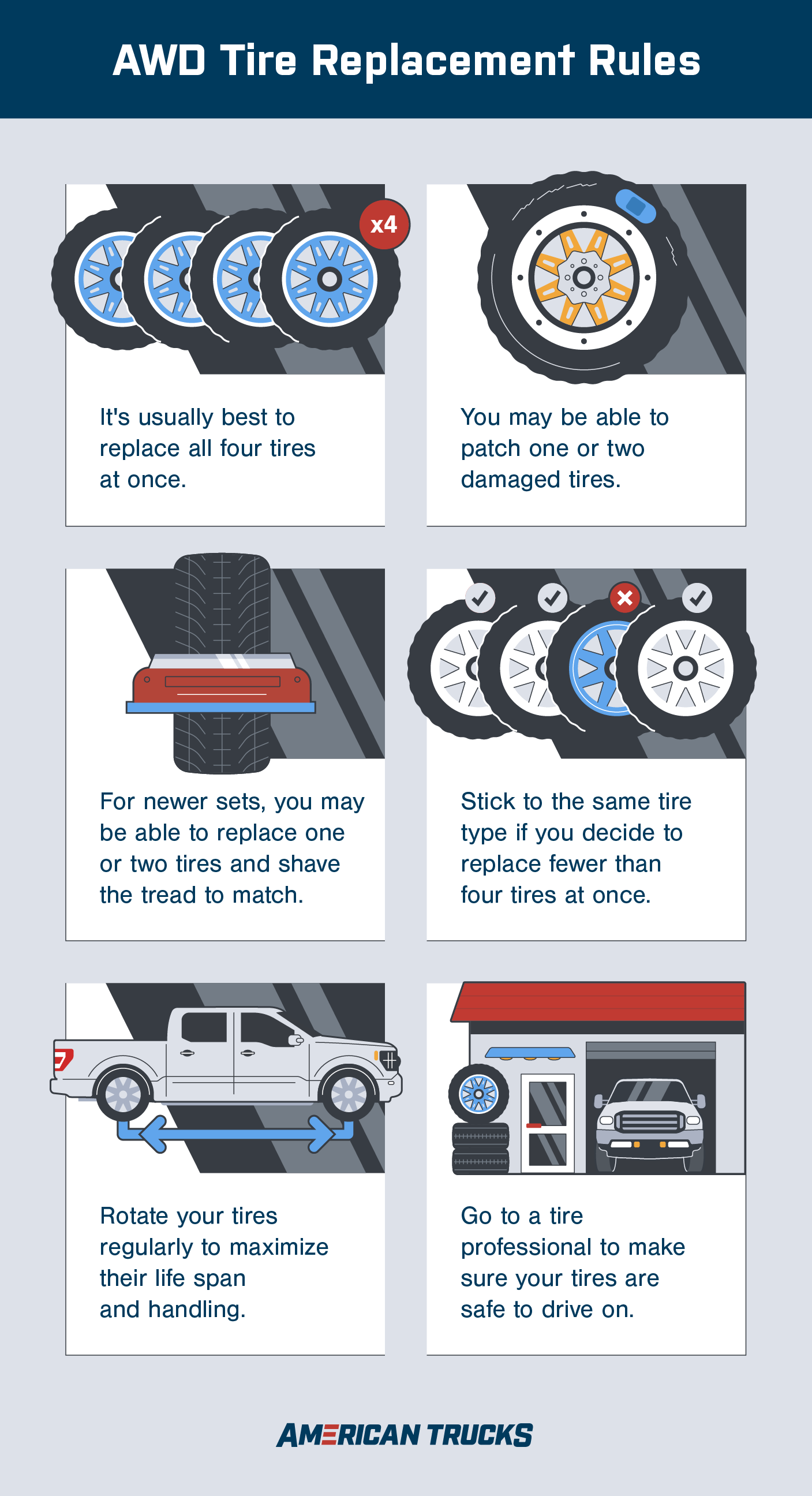 AWD Tire Replacement Rules

x4

It's usually best to replace all four tires at once.

You may be able to patch one or two damaged tires.

For newer sets, you may be able to replace one or two tires and shave the tread to match.

Stick to the same tire type if you decide to replace fewer than four tires at once.

Rotate your tires regularly to maximize their life span and handling.

Go to a tire professional to make sure your tires are safe to drive on.

AMERICAN TRUCKS