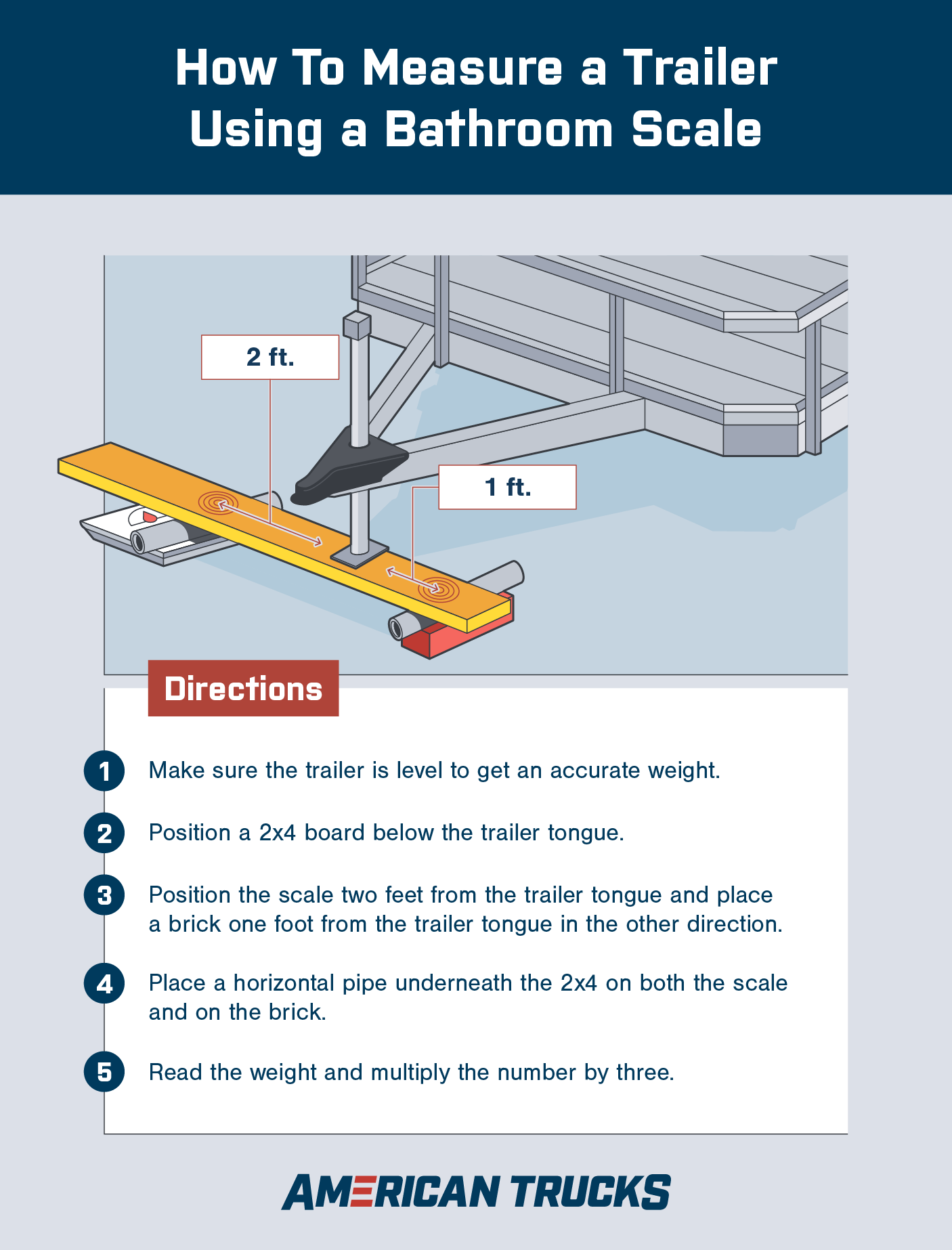 How To Measure a Trailer Using a Bathroom Scale

2 ft.

1 ft.

Directions

1 Make sure the trailer is level to get an accurate weight.

2 Position a 2x4 board below the trailer tongue.

3 Position the scale two feet from the trailer tongue and place a brick one foot from the trailer tongue in the other direction.

4 Place a horizontal pipe underneath the 2x4 on both the scale and on the brick.

5 Read the weight and multiply the number by three.

AMERICAN TRUCKS